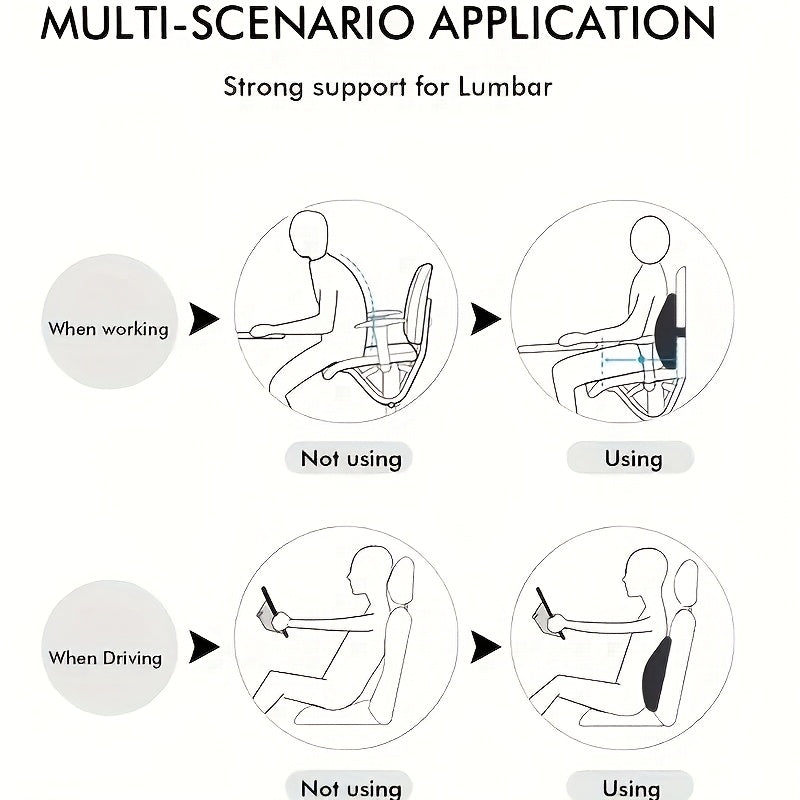 MULTI-SCENARIO APPLICATION

Strong support for Lumbar

When working

Not using

Using

When Driving

Not using

Using